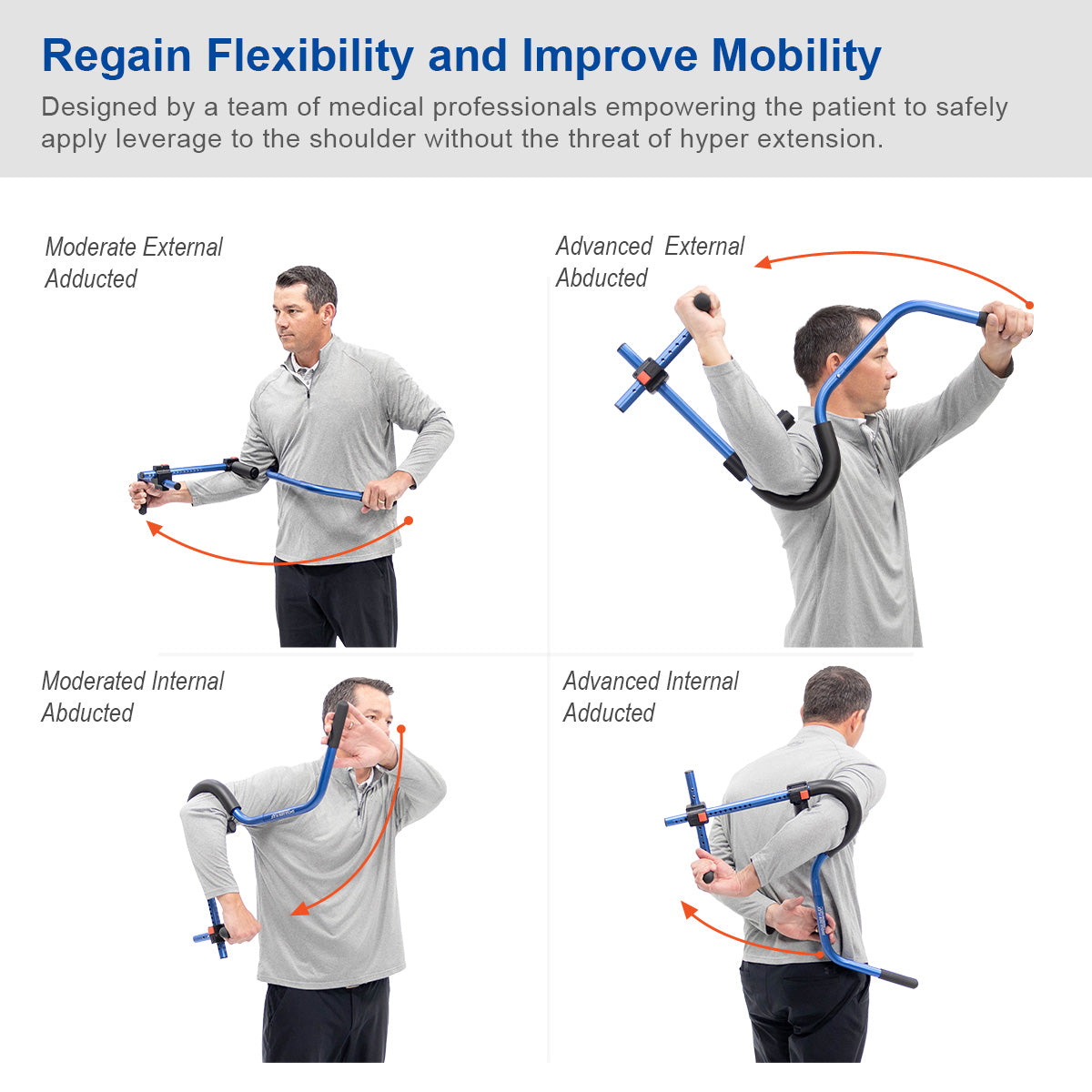 Regain Flexibility and Improve Mobility

Designed by a team of medical professionals empowering the patient to safely apply leverage to the shoulder without the threat of hyper extension.

Moderate External
Adducted

Advanced External
Abducted

Moderated Internal
Abducted

Advanced Internal
Adducted